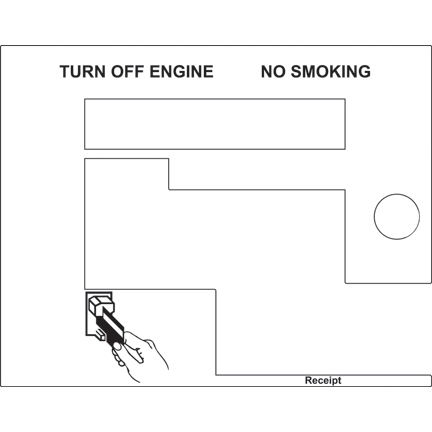 TURN OFF ENGINE NO SMOKING

Receipt