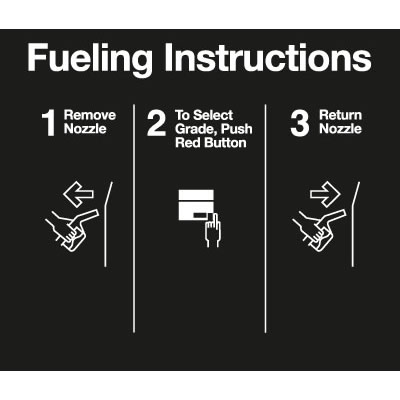 Fueling Instructions

1 Remove Nozzle

2 To Select Grade, Push Red Button

3 Return Nozzle