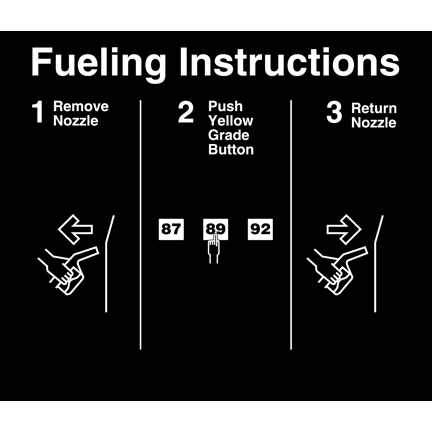 Fueling Instructions

1 Remove Nozzle

2 Push Yellow Grade Button

87 89 92

3 Return Nozzle