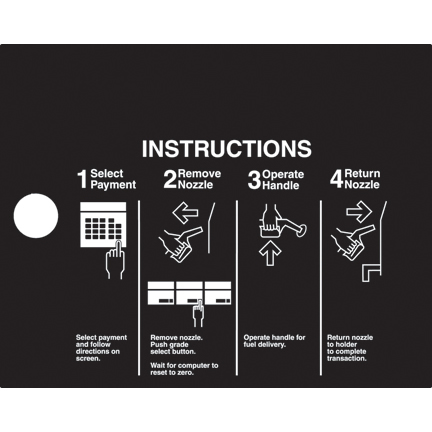 INSTRUCTIONS

1 Select Payment

Select payment and follow directions on screen.

2 Remove Nozzle

Remove nozzle. Push grade select button.

Wait for computer to reset to zero.

3 Operate Handle

Operate handle for fuel delivery.

4 Return Nozzle

Return nozzle to holder to complete transaction.