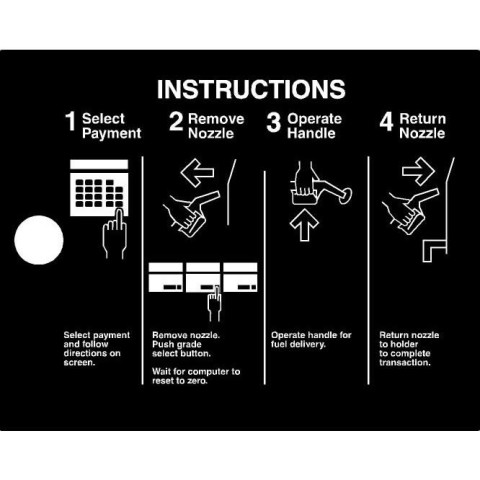 INSTRUCTIONS

1 Select Payment

Select payment and follow directions on screen.

2 Remove Nozzle

Remove nozzle. Push grade select button.

Wait for computer to reset to zero.

3 Operate Handle

Operate handle for fuel delivery.

4 Return Nozzle

Return nozzle to holder to complete transaction.