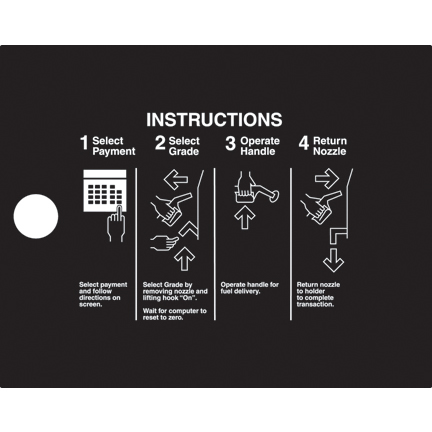 INSTRUCTIONS

1 Select Payment

Select payment and follow directions on screen.

2 Select Grade

Select Grade by removing nozzle and lifting hook "On".

Wait for computer to reset to zero.

3 Operate Handle

Operate handle for fuel delivery.

4 Return Nozzle

Return nozzle to holder to complete transaction.