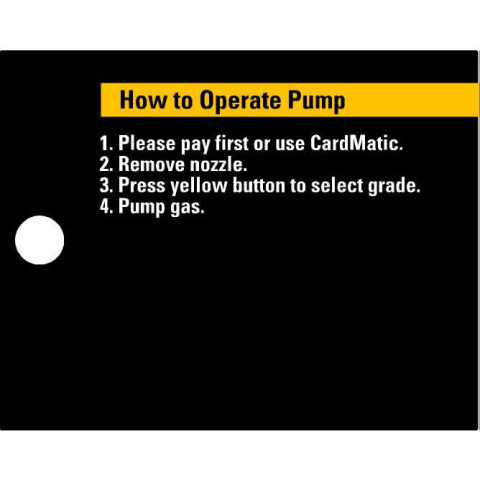 How to Operate Pump

1. Please pay first or use CardMatic.
2. Remove nozzle.
3. Press yellow button to select grade.
4. Pump gas.