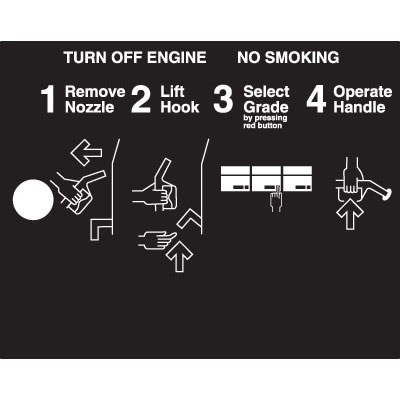 TURN OFF ENGINE NO SMOKING

1 Remove Nozzle 2 Lift Hook 3 Select Grade by pressing red button 4 Operate Handle