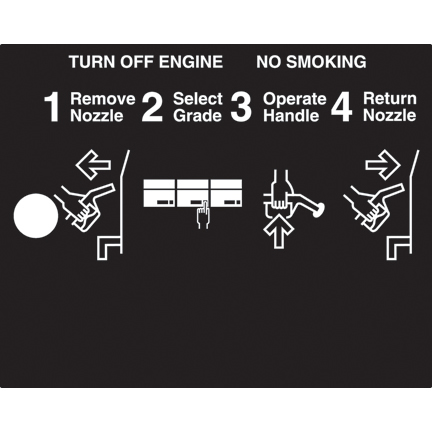 TURN OFF ENGINE NO SMOKING

1 Remove Nozzle 2 Select Grade 3 Operate Handle 4 Return Nozzle