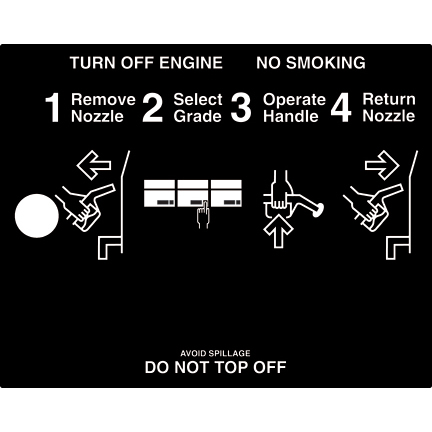 TURN OFF ENGINE NO SMOKING

1 Remove Nozzle 2 Select Grade 3 Operate Handle 4 Return Nozzle

AVOID SPILLAGE
DO NOT TOP OFF