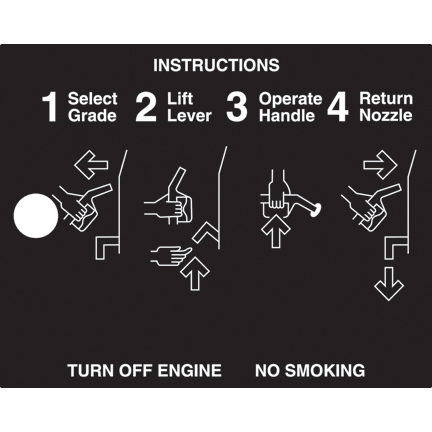 INSTRUCTIONS

1 Select Grade 2 Lift Lever 3 Operate Handle 4 Return Nozzle

TURN OFF ENGINE NO SMOKING