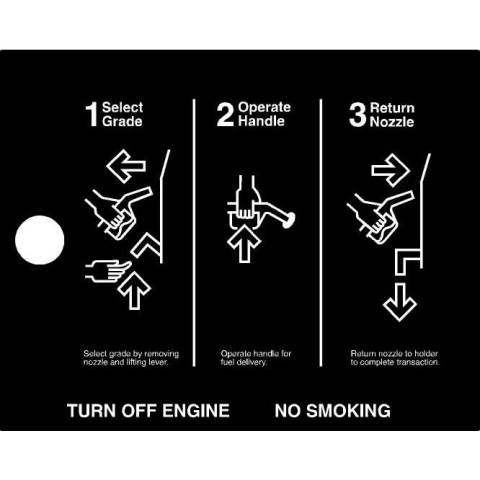 1 Select Grade

Select grade by removing nozzle and lifting lever.

2 Operate Handle

Operate handle for fuel delivery.

3 Return Nozzle

Return nozzle to holder to complete transaction.

TURN OFF ENGINE NO SMOKING