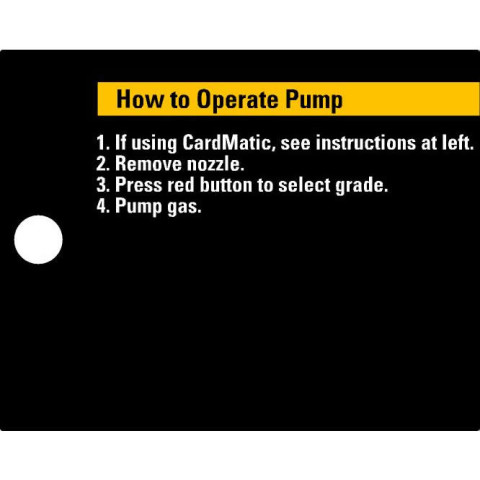 How to Operate Pump

1. If using CardMatic, see instructions at left.
2. Remove nozzle.
3. Press red button to select grade.
4. Pump gas.