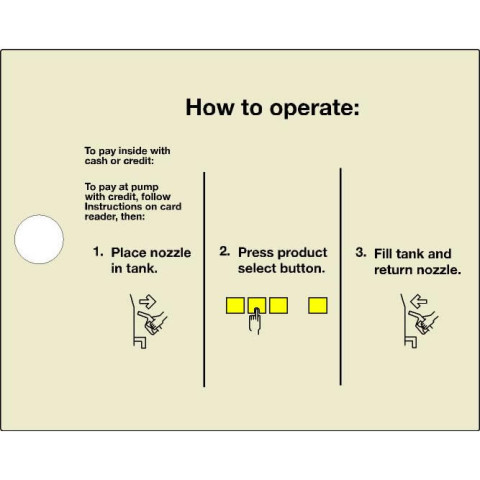 How to operate:

To pay inside with cash or credit:

To pay at pump with credit, follow Instructions on card reader, then:

1. Place nozzle in tank.

2. Press product select button.

3. Fill tank and return nozzle.