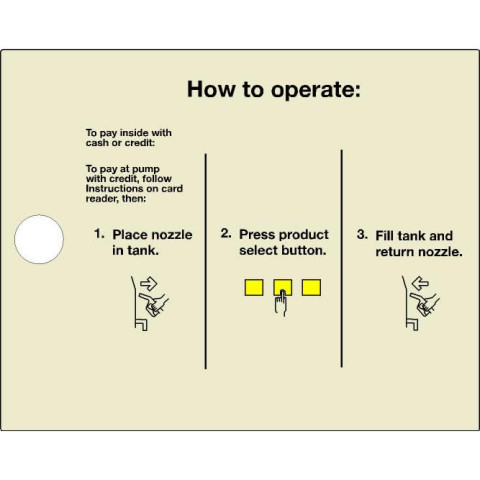 How to operate:

To pay inside with cash or credit:

To pay at pump with credit, follow Instructions on card reader, then:

1. Place nozzle in tank.

2. Press product select button.

3. Fill tank and return nozzle.