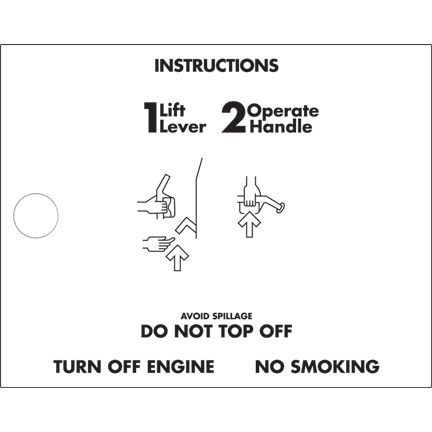 INSTRUCTIONS

1 Lift Lever

2 Operate Handle

AVOID SPILLAGE
DO NOT TOP OFF

TURN OFF ENGINE

NO SMOKING