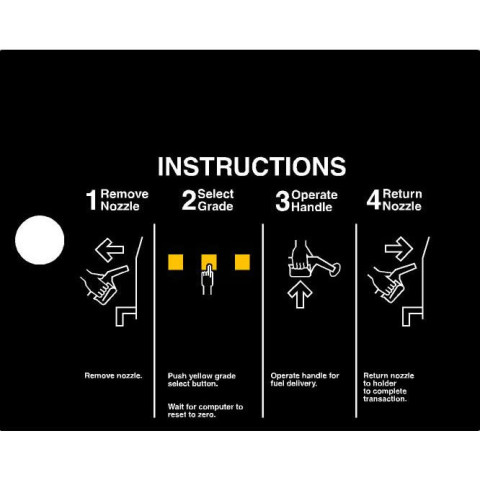 INSTRUCTIONS

1 Remove Nozzle

Remove nozzle.

2 Select Grade

Push yellow grade select button.

Wait for computer to reset to zero.

3 Operate Handle

Operate handle for fuel delivery.

4 Return Nozzle

Return nozzle to holder to complete transaction.