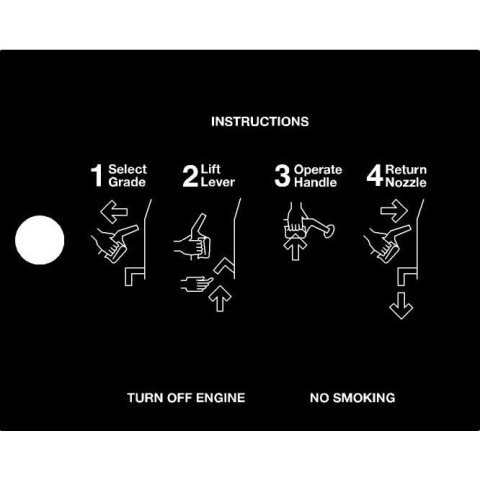 INSTRUCTIONS

1 Select Grade

2 Lift Lever

3 Operate Handle

4 Return Nozzle

TURN OFF ENGINE

NO SMOKING