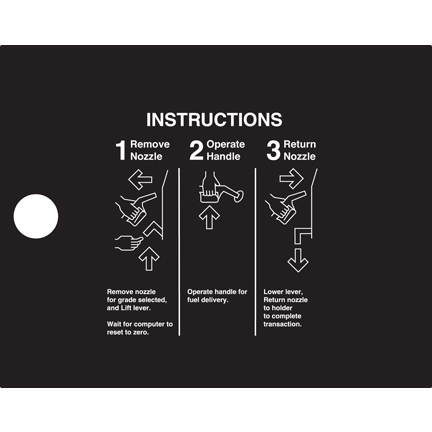 INSTRUCTIONS

1 Remove Nozzle

Remove nozzle for grade selected, and Lift lever.

Wait for computer to reset to zero.

2 Operate Handle

Operate handle for fuel delivery.

3 Return Nozzle

Lower lever, Return nozzle to holder to complete transaction.