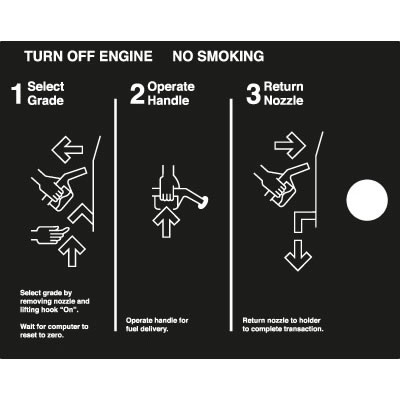 TURN OFF ENGINE NO SMOKING

1 Select Grade

Select grade by removing nozzle and lifting hook "On".

Wait for computer to reset to zero.

2 Operate Handle

Operate handle for fuel delivery.

3 Return Nozzle

Return nozzle to holder to complete transaction.