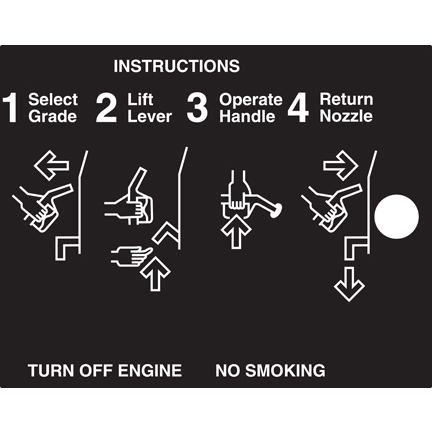 INSTRUCTIONS

1 Select Grade 2 Lift Lever 3 Operate Handle 4 Return Nozzle

TURN OFF ENGINE NO SMOKING