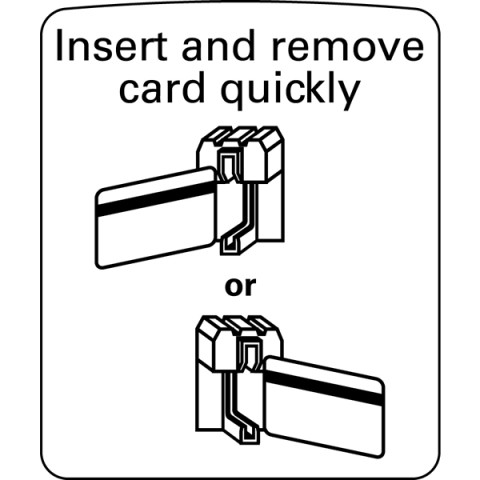 Insert and remove card quickly

or