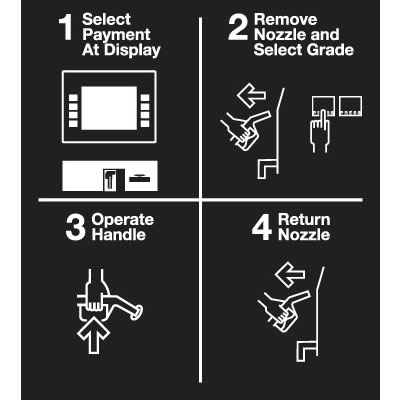 1 Select Payment At Display

2 Remove Nozzle and Select Grade

3 Operate Handle

4 Return Nozzle