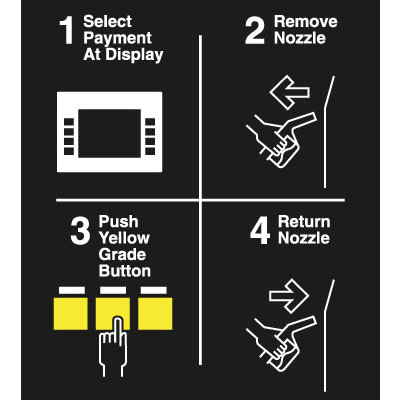 1 Select Payment At Display

2 Remove Nozzle

3 Push Yellow Grade Button

4 Return Nozzle