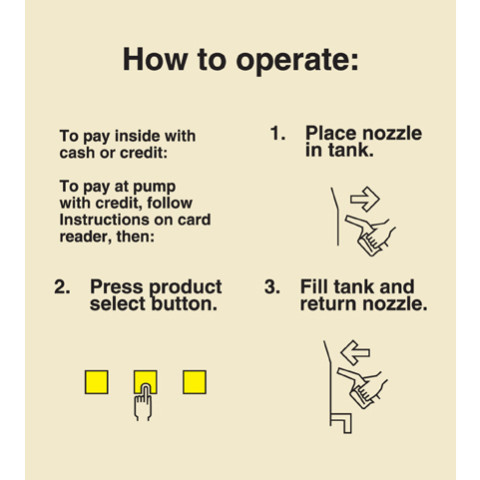 How to operate:

To pay inside with cash or credit:

To pay at pump with credit, follow Instructions on card reader, then:

1. Place nozzle in tank.

2. Press product select button.

3. Fill tank and return nozzle.