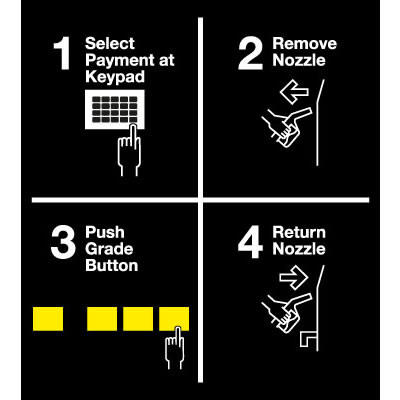 1 Select Payment at Keypad

2 Remove Nozzle

3 Push Grade Button

4 Return Nozzle