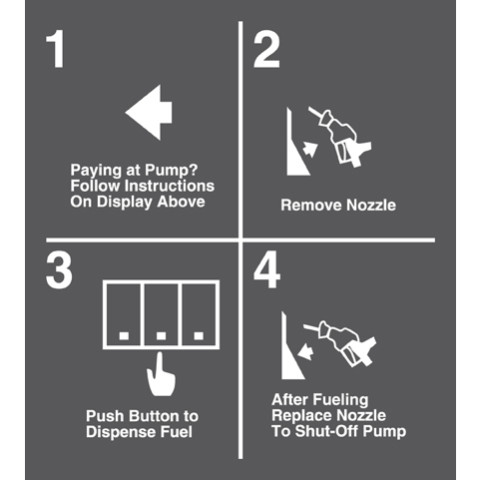 1

Paying at Pump?
Follow Instructions
On Display Above

2

Remove Nozzle

3

Push Button to
Dispense Fuel

4

After Fueling
Replace Nozzle
To Shut-Off Pump