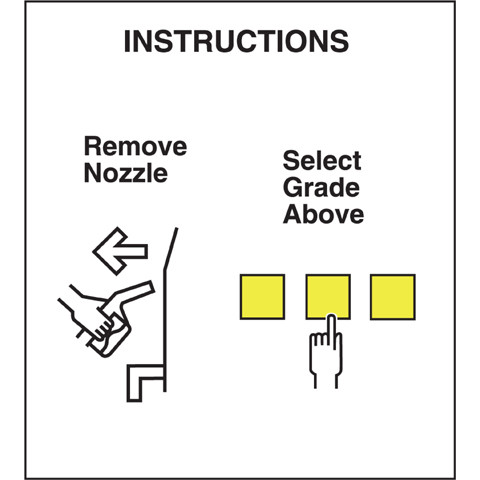 INSTRUCTIONS

Remove Nozzle

Select Grade Above